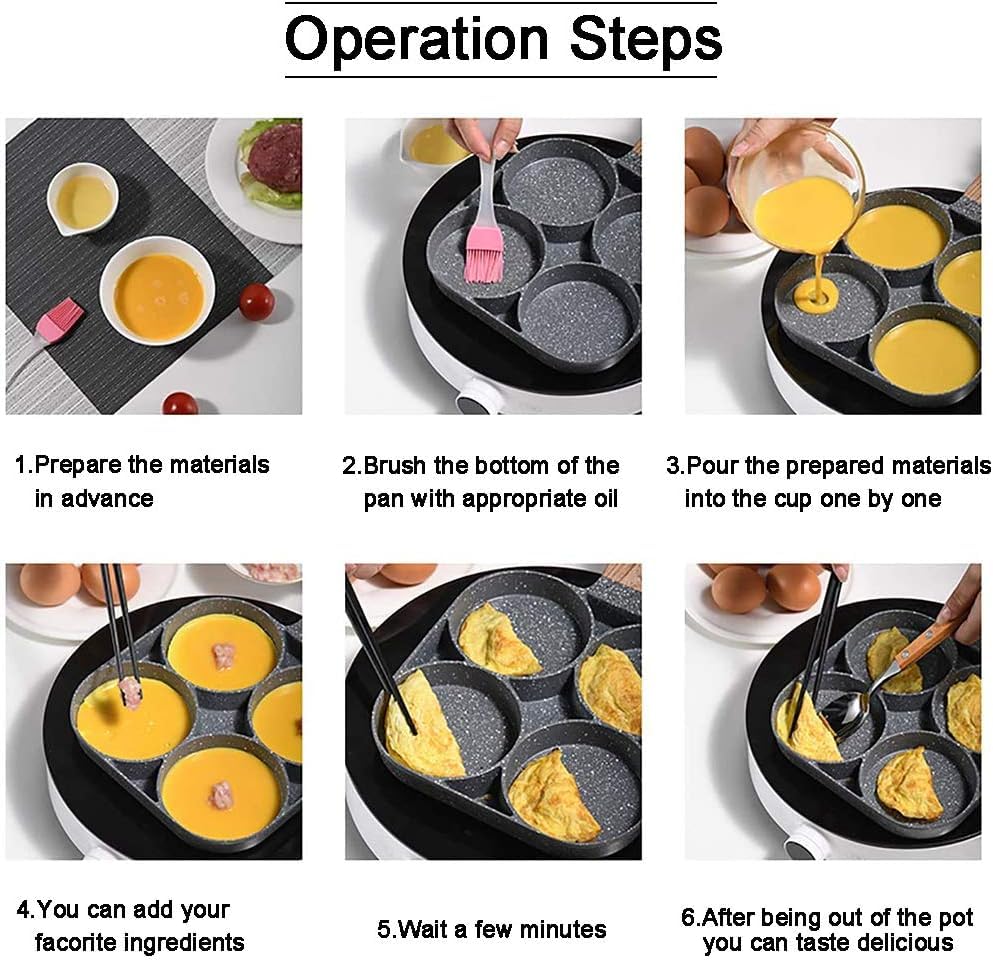 Operation Steps

1.Prepare the materials in advance

2.Brush the bottom of the pan with appropriate oil

3.Pour the prepared materials into the cup one by one

4.You can add your facorite ingredients

5.Wait a few minutes

6.After being out of the pot you can taste delicious