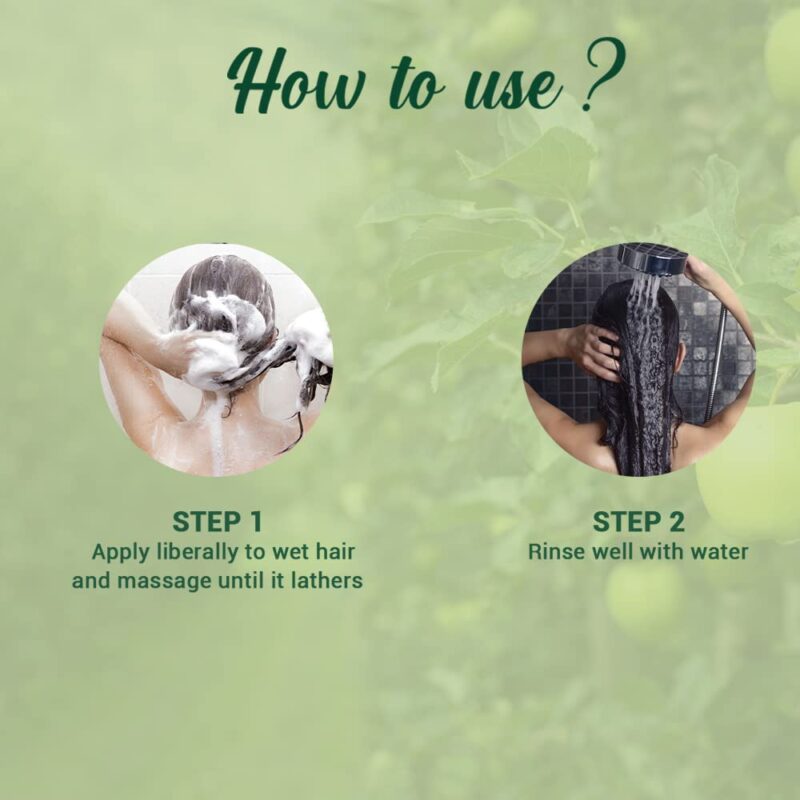 How to use ?

STEP 1
Apply liberally to wet hair and massage until it lathers

STEP 2
Rinse well with water