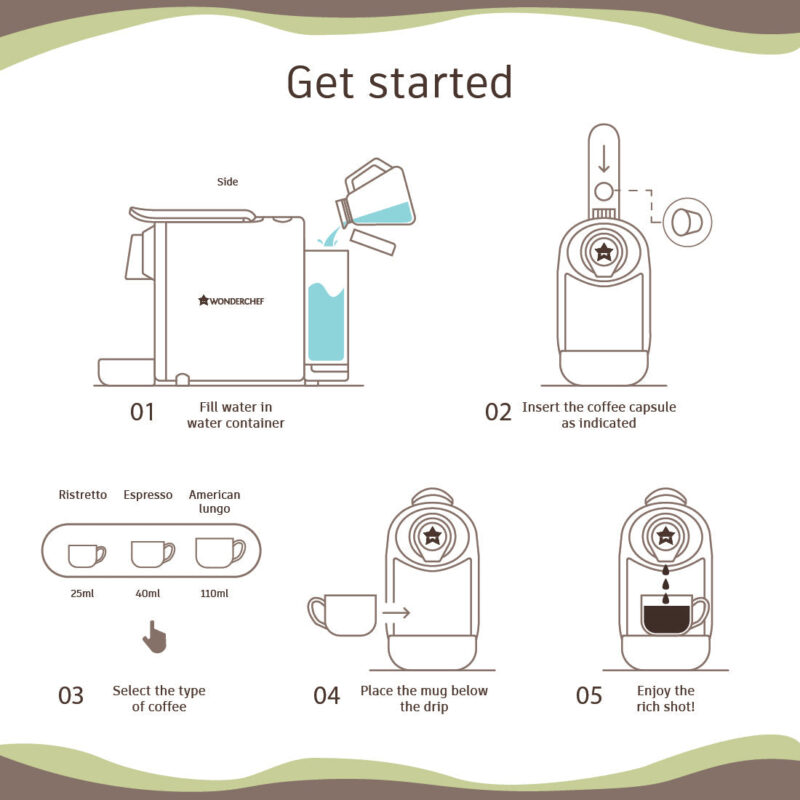 Get started

Side

WONDERCHEF

01 Fill water in water container

02 Insert the coffee capsule as indicated

Ristretto Espresso American lungo

25ml 40ml 110ml

03 Select the type of coffee

04 Place the mug below the drip

05 Enjoy the rich shot!